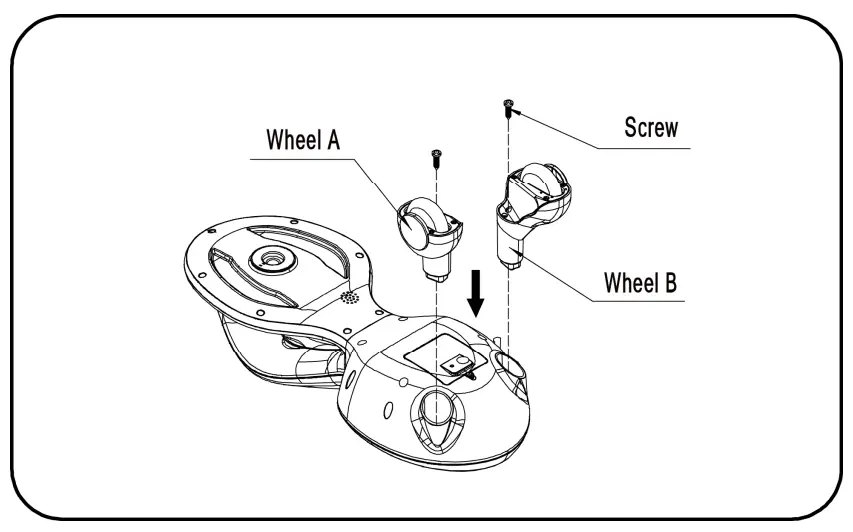 Wheel A

Screw

Wheel B