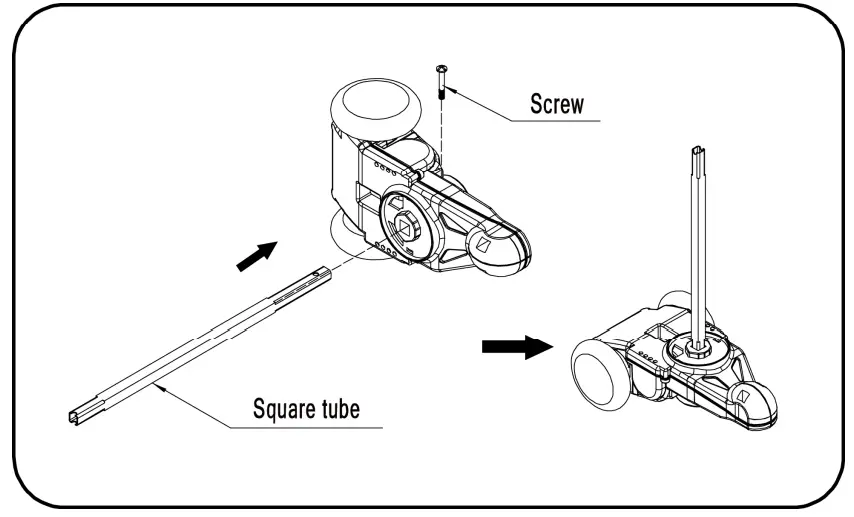 Screw

Square tube