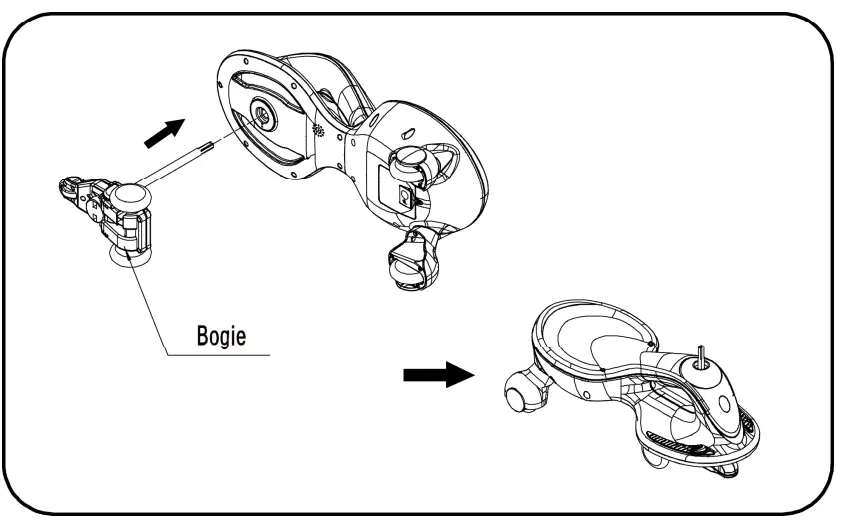 Bogie