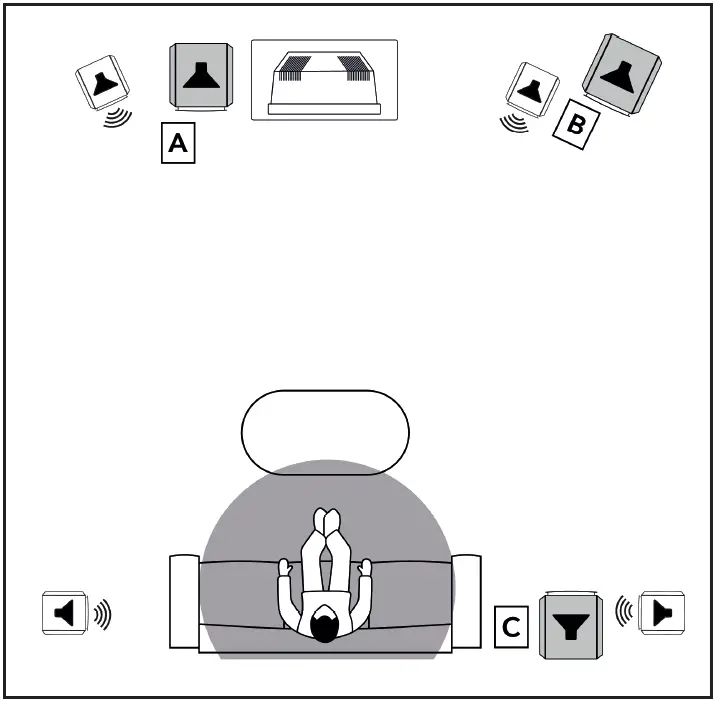 A

B

C