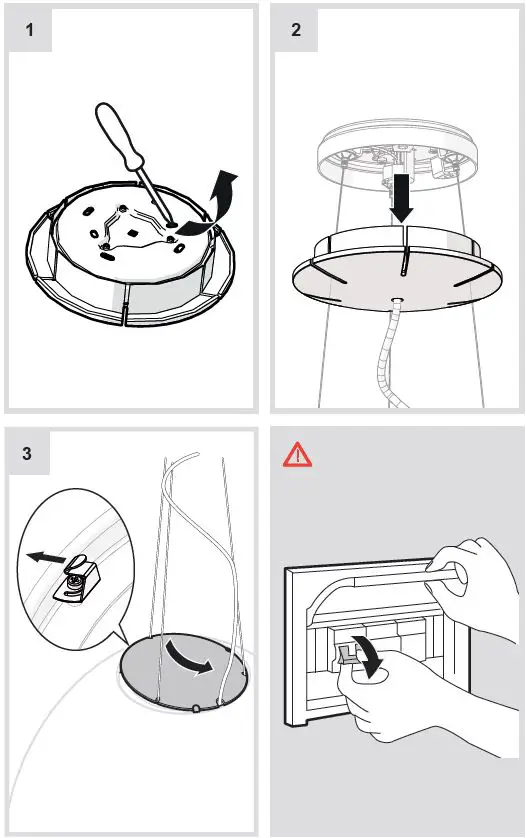 1

2

3