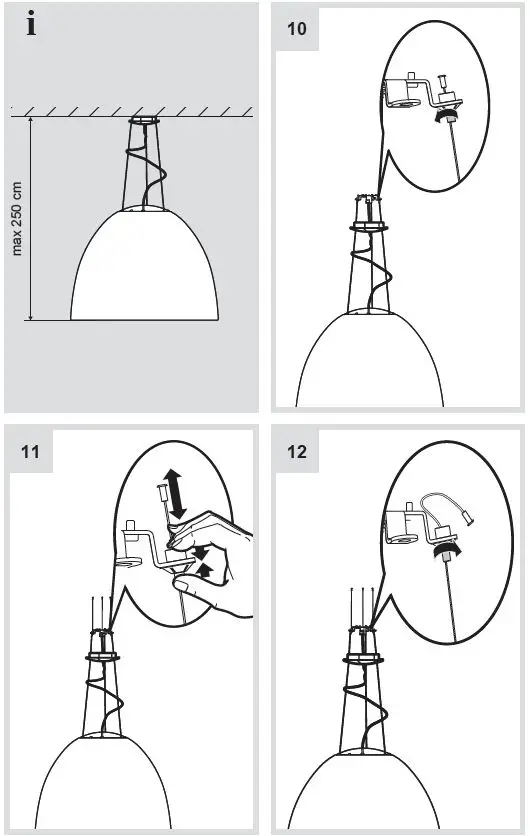 i

max 250 cm

10

11

12