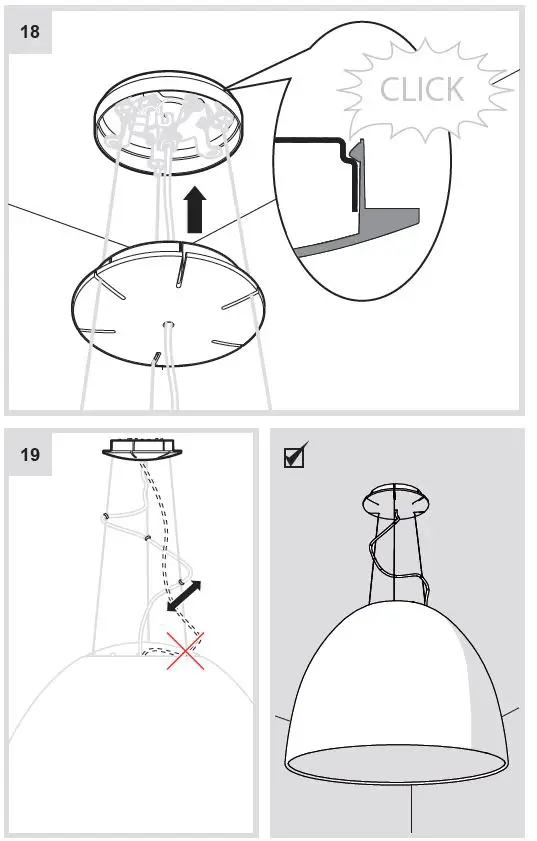 18

CLICK

19