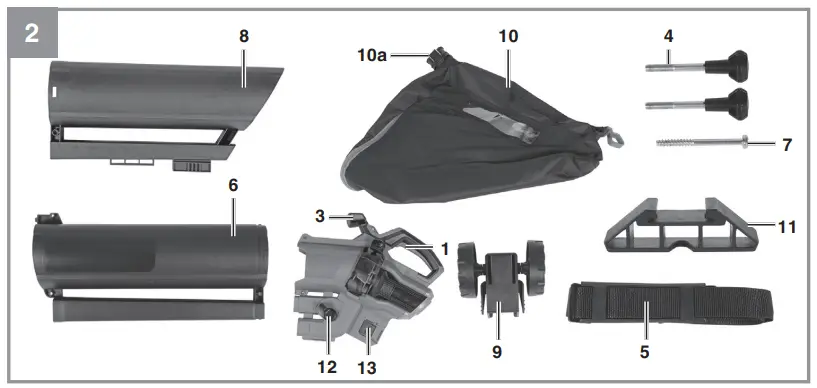 2

8

10a

10

4

7

6

3

1

11

9

5

12

13