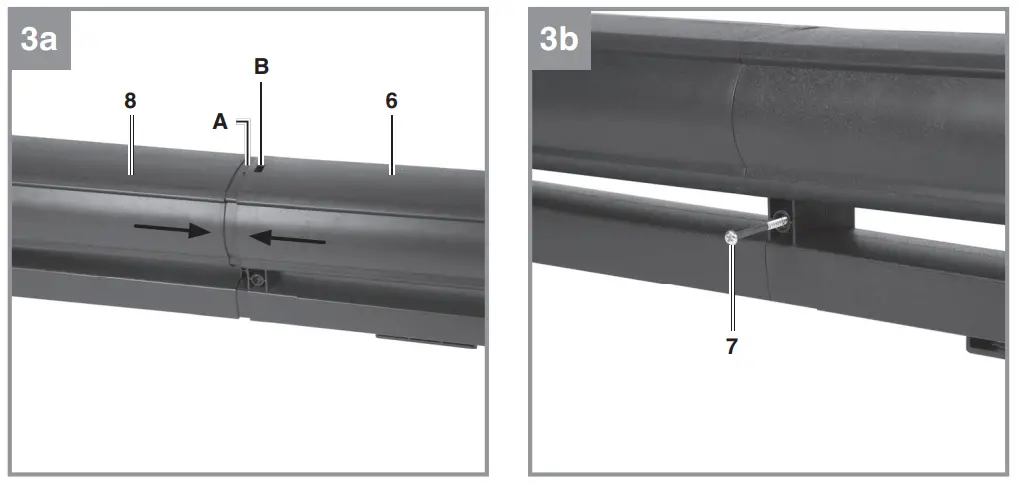 3a

B

8

A

6

3b

7