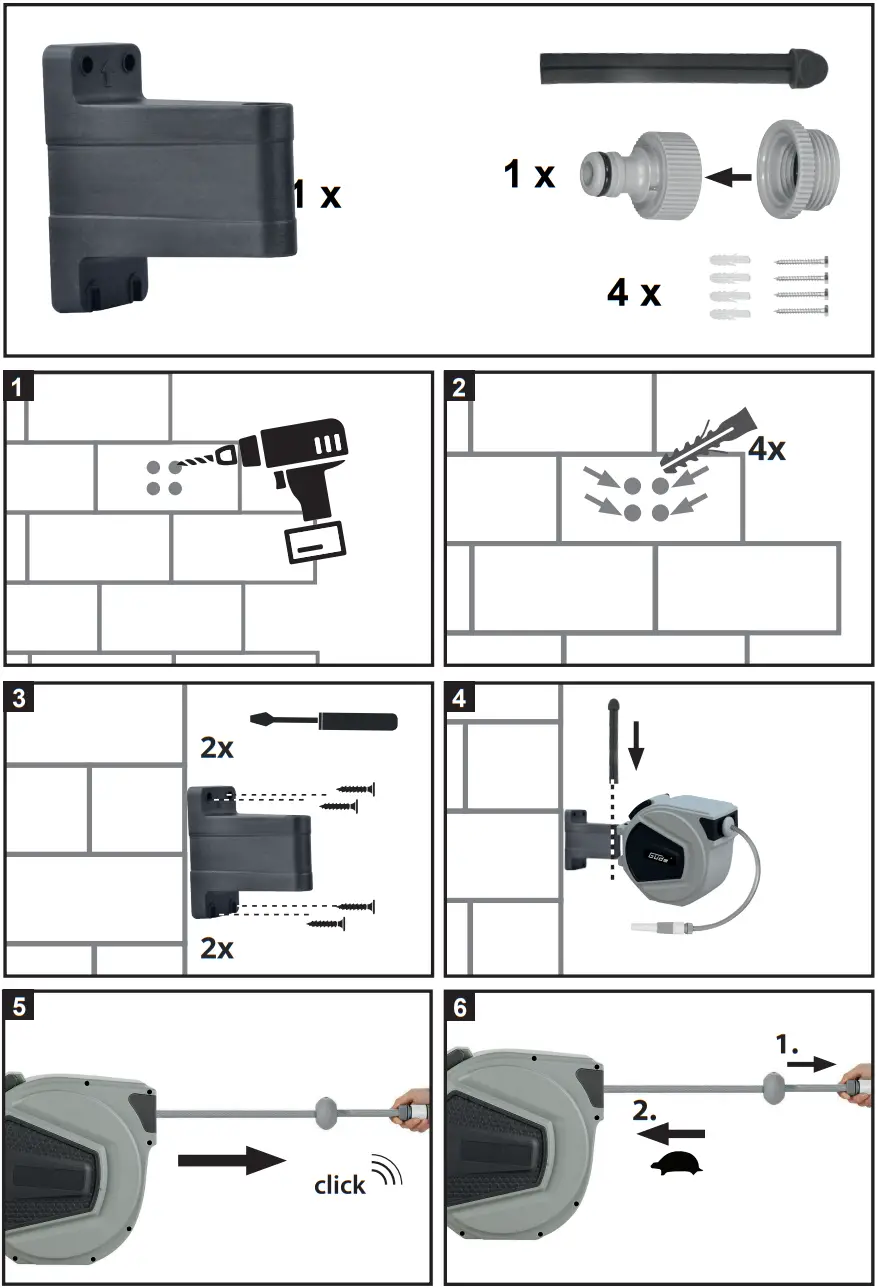 1 x

1 x

4 x

1

2

4x

3

2x

2x

4

GÜDE

5

click

6

1.

2.