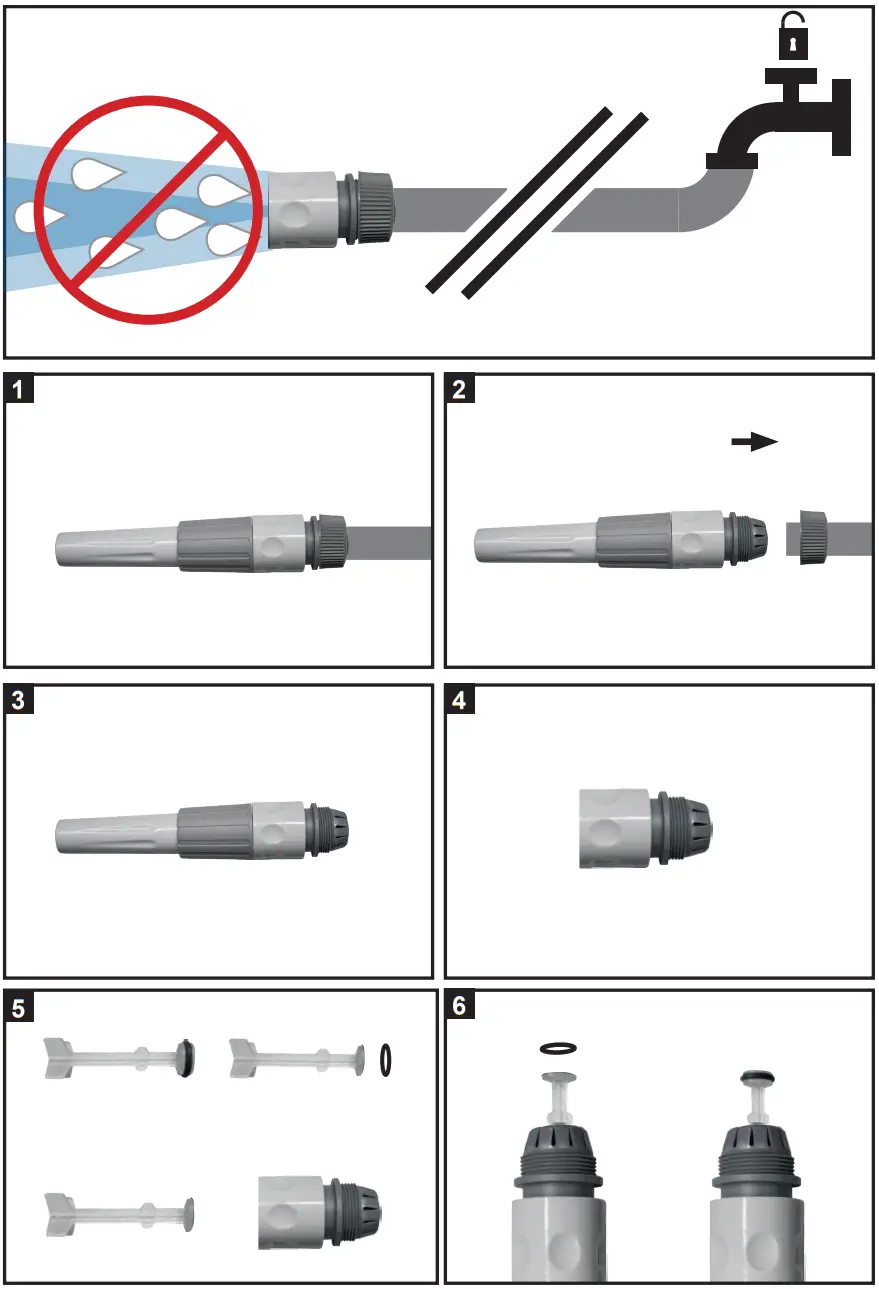 1

2

3

4

5

6