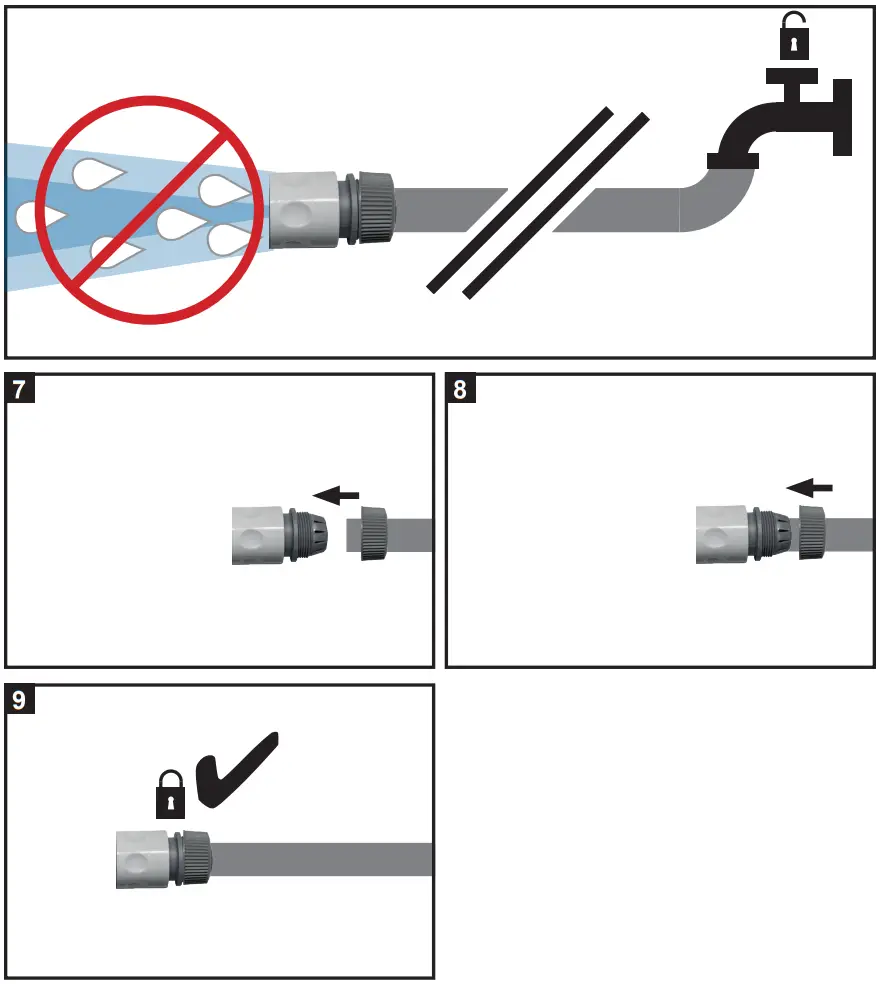 7

8

9