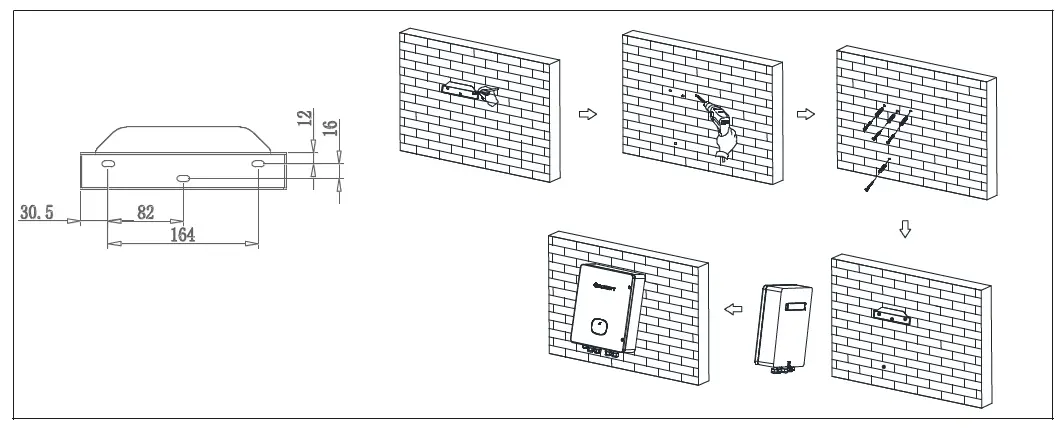 12
16
30.5
82
164