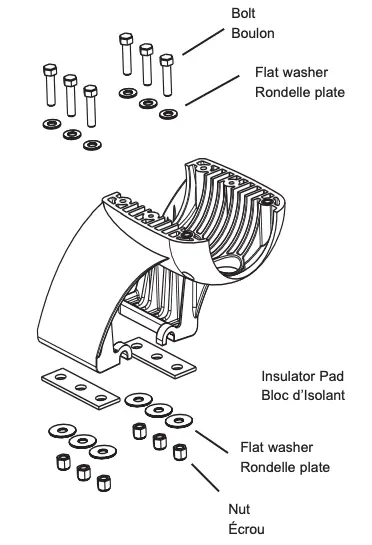 Bolt
Boulon

Flat washer
Rondelle plate

Insulator Pad
Bloc d'Isolant

Flat washer
Rondelle plate

Nut
Écrou