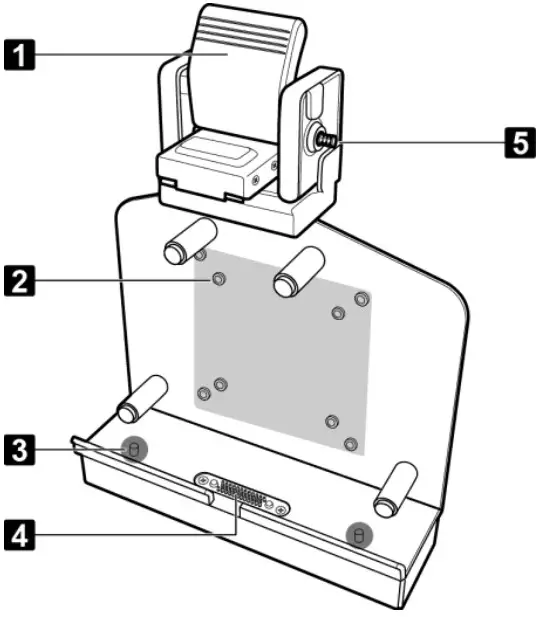 1
5
2
3
4