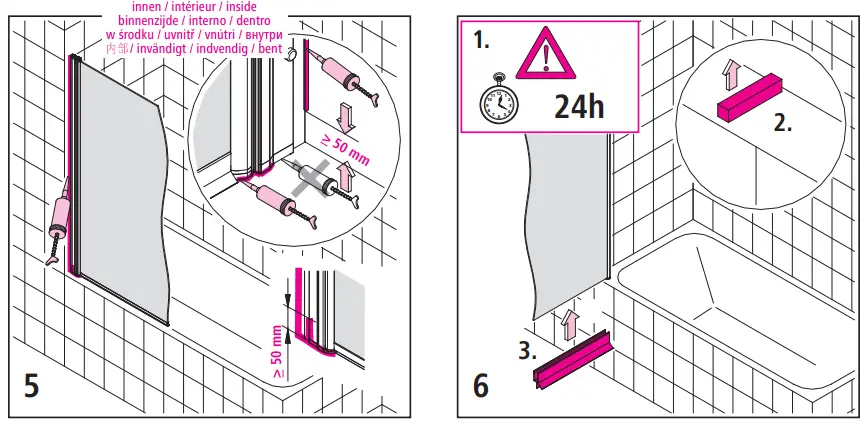 innen / intérieur / inside
binnenzijde / interno / dentro
w środku / uvnitř / vnútri / внутри
内部 / invändigt / indvendig / bent

≥ 50 mm

≥ 50 mm

5

1.

24h

2.

3.

6