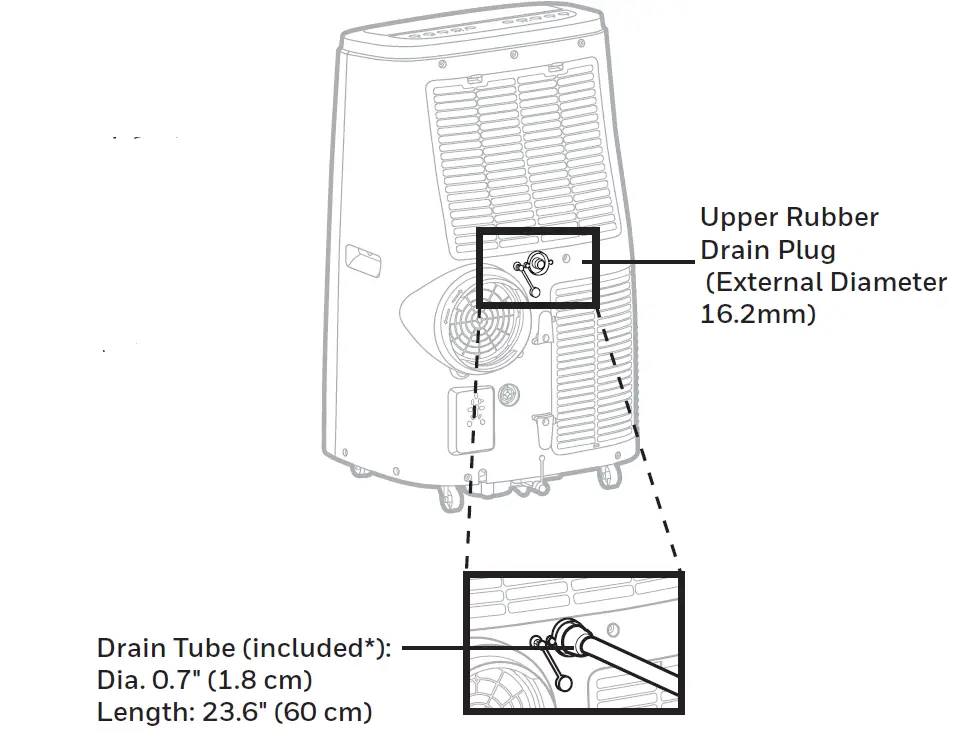 Upper Rubber Drain Plug (External Diameter 16.2mm)

Drain Tube (included*):
Dia. 0.7" (1.8 cm)
Length: 23.6" (60 cm)