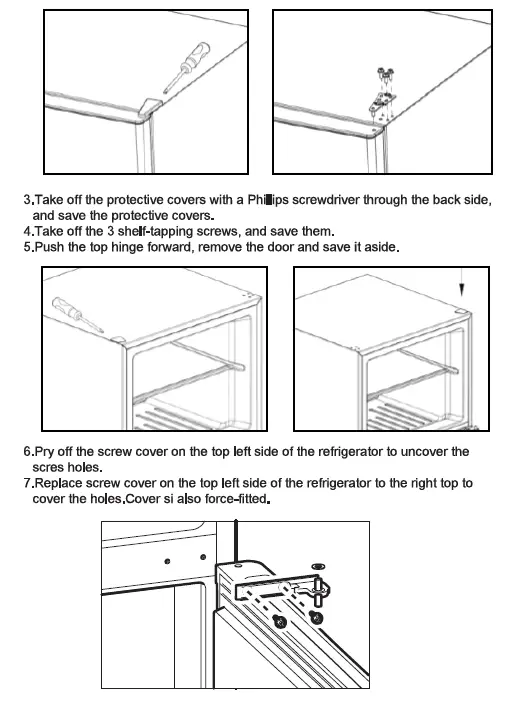 3.Take off the protective covers with a Phillips screwdriver through the back side, and save the protective covers.
4.Take off the 3 shelf-tapping screws, and save them.
5.Push the top hinge forward, remove the door and save it aside.

6.Pry off the screw cover on the top left side of the refrigerator to uncover the scres holes.
7.Replace screw cover on the top left side of the refrigerator to the right top to cover the holes.Cover si also force-fitted.