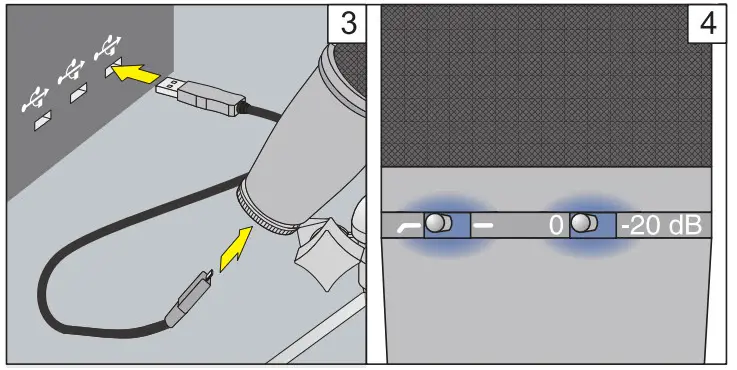 3

4

0

-20 dB