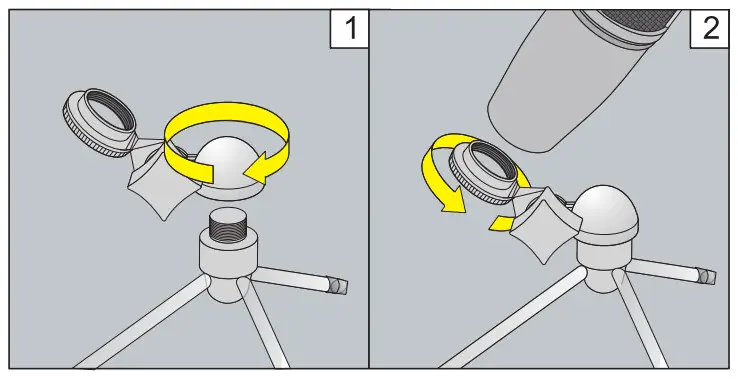 1

2