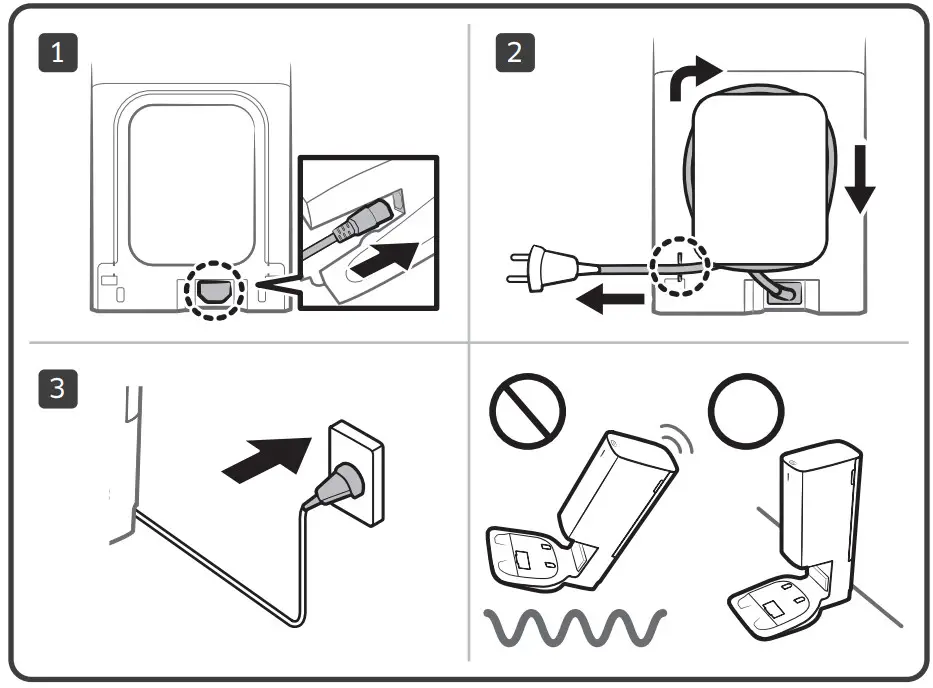 1

2

3