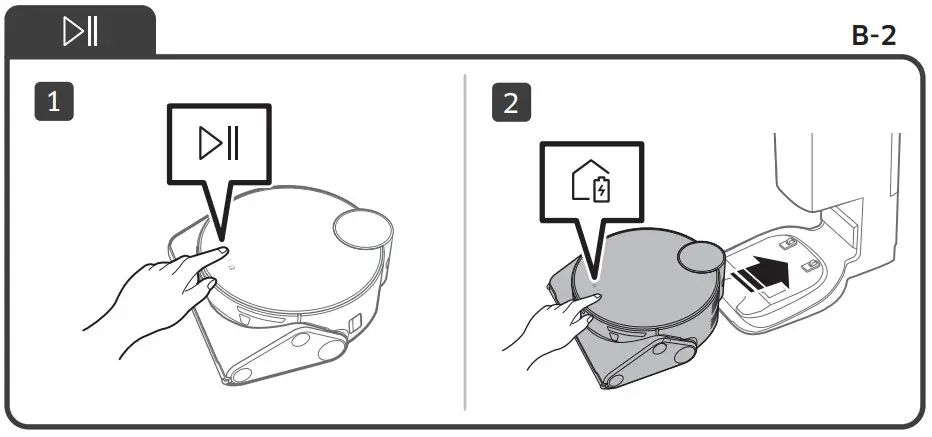 B-2

1

2