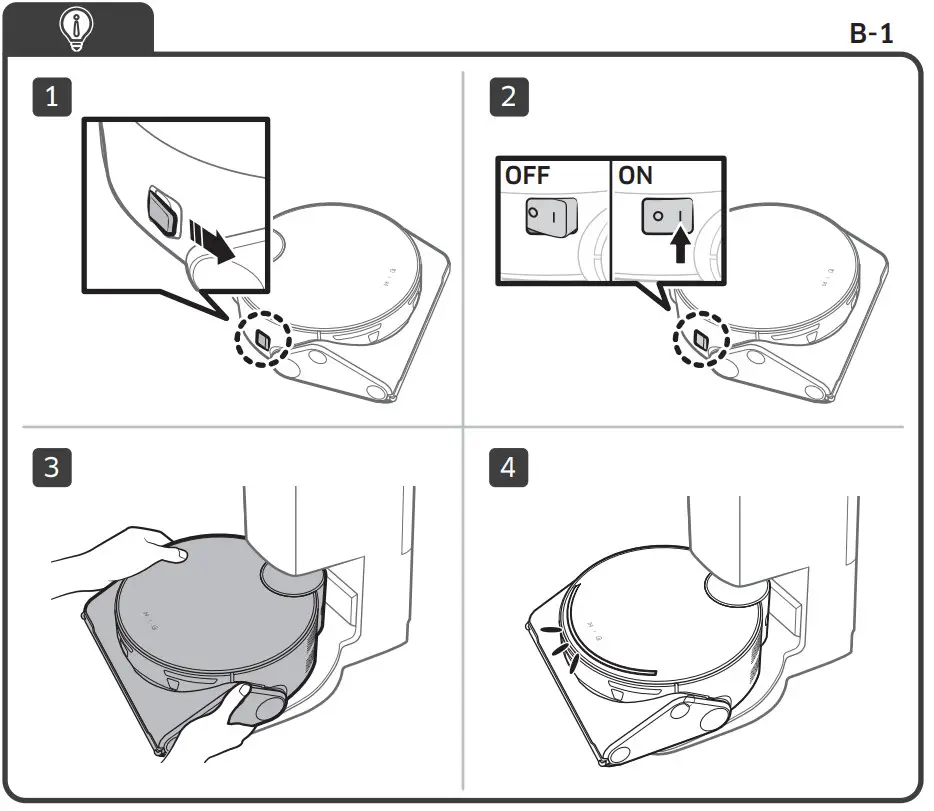 B-1

1

2

OFF

ON

3

4