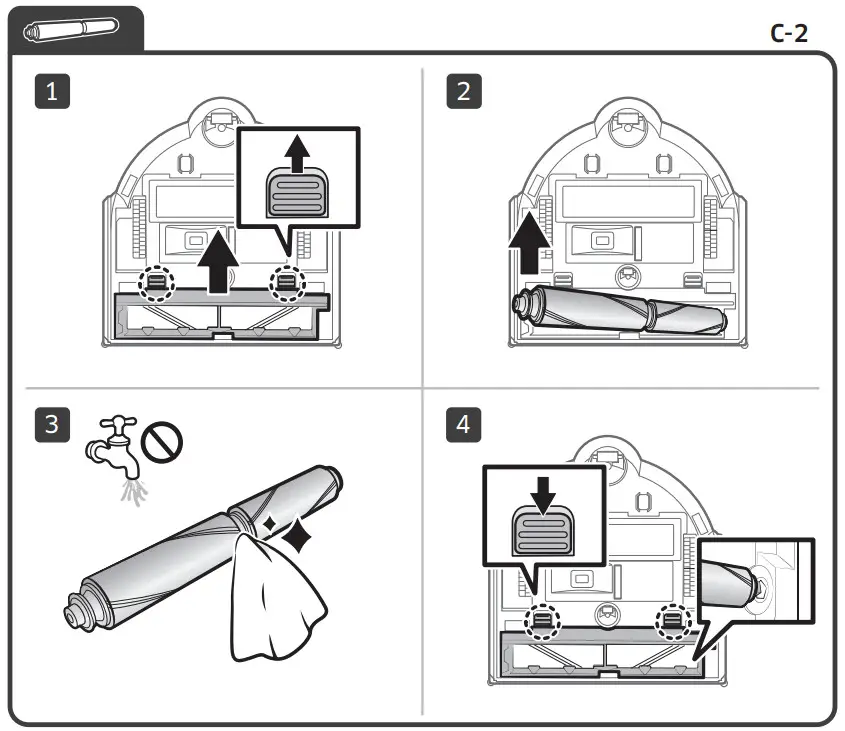 C-2

1

2

3

4