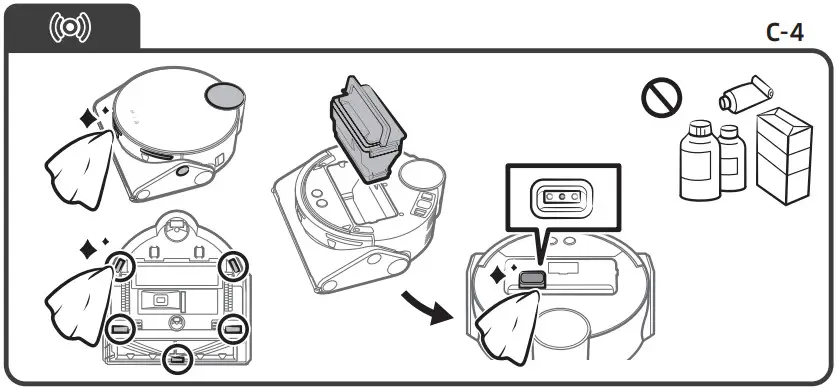 C-4