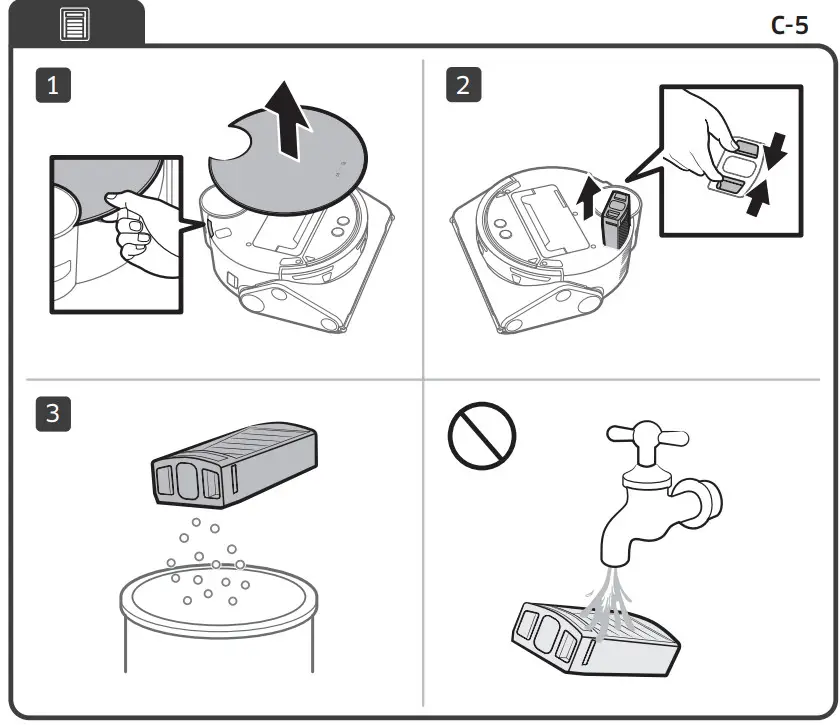 C-5

1

2

3