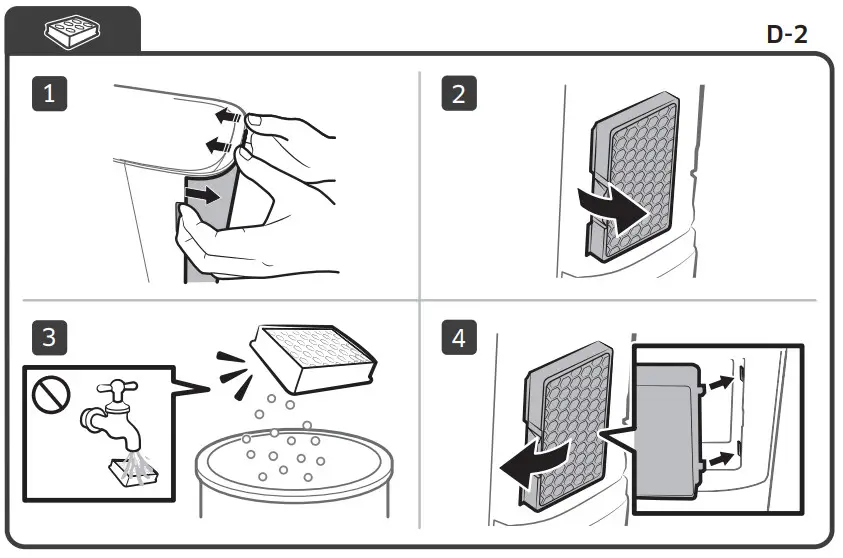 D-2

1

2

3

4