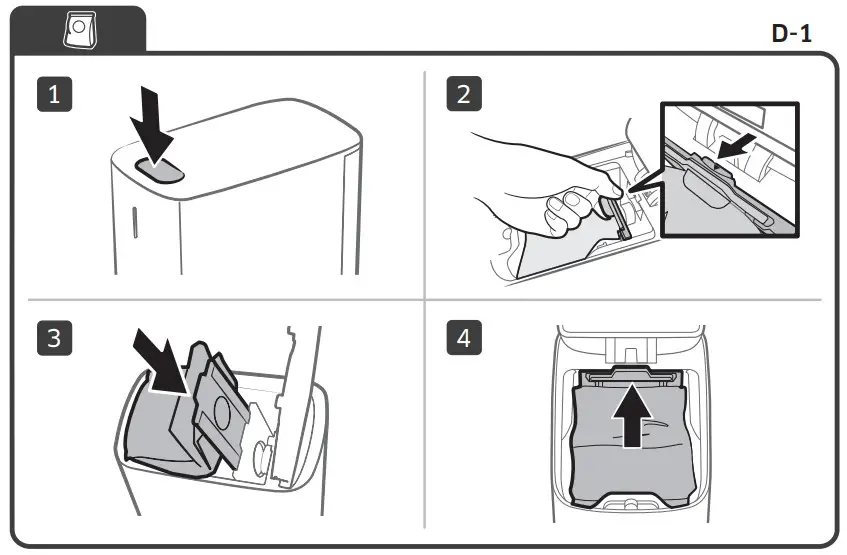 D-1

1

2

3

4