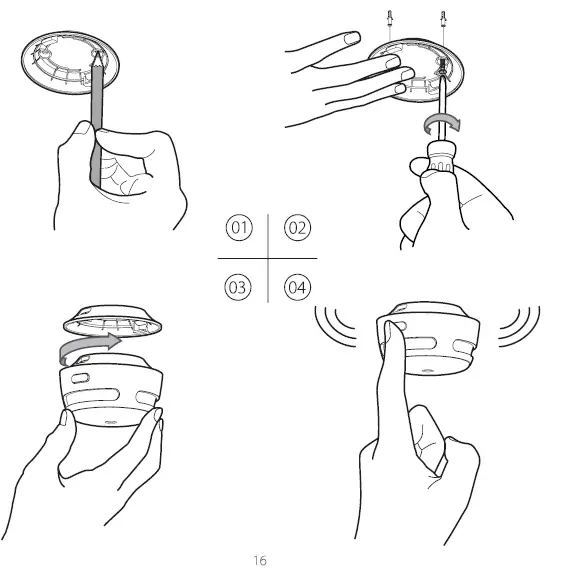 01
02
03
04
16