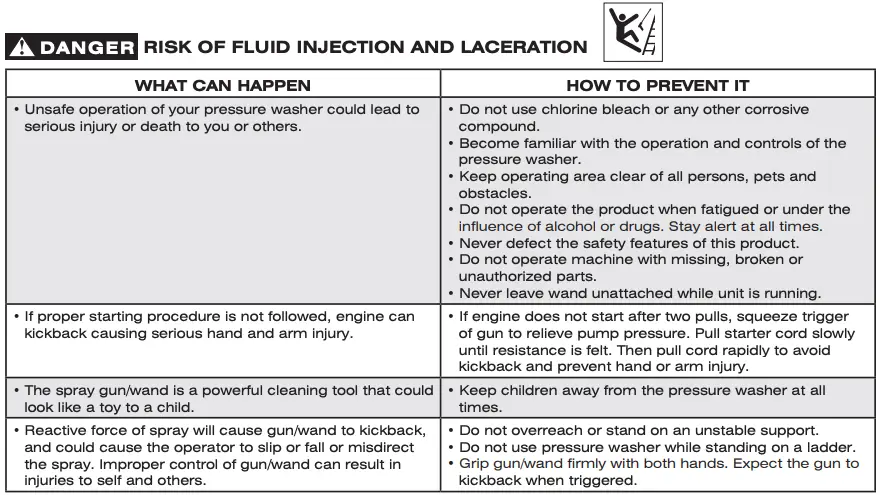 DANGER RISK OF FLUID INJECTION AND LACERATION

| WHAT CAN HAPPEN | HOW TO PREVENT IT |
|---|---|
| • Unsafe operation of your pressure washer could lead to serious injury or death to you or others. | • Do not use chlorine bleach or any other corrosive compound. • Become familiar with the operation and controls of the pressure washer. • Keep operating area clear of all persons, pets and obstacles. • Do not operate the product when fatigued or under the influence of alcohol or drugs. Stay alert at all times. • Never defect the safety features of this product. • Do not operate machine with missing, broken or unauthorized parts. • Never leave wand unattached while unit is running. |
| • If proper starting procedure is not followed, engine can kickback causing serious hand and arm injury. | • If engine does not start after two pulls, squeeze trigger of gun to relieve pump pressure. Pull starter cord slowly until resistance is felt. Then pull cord rapidly to avoid kickback and prevent hand or arm injury. |
| • The spray gun/wand is a powerful cleaning tool that could look like a toy to a child. | • Keep children away from the pressure washer at all times. |
| • Reactive force of spray will cause gun/wand to kickback, and could cause the operator to slip or fall or misdirect the spray. Improper control of gun/wand can result in injuries to self and others. | • Do not overreach or stand on an unstable support. • Do not use pressure washer while standing on a ladder. • Grip gun/wand firmly with both hands. Expect the gun to kickback when triggered. |