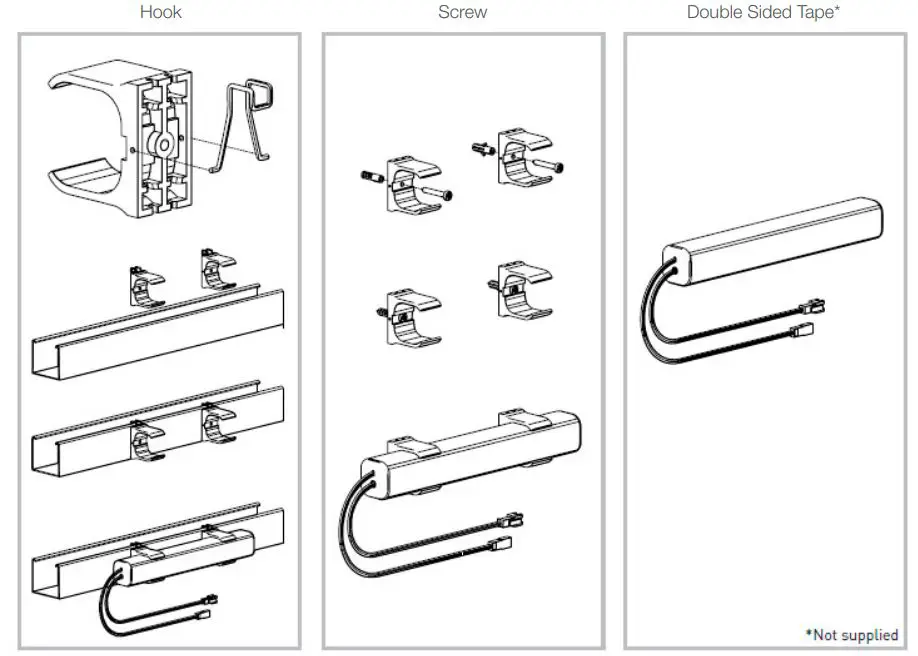 Hook

Screw

Double Sided Tape*

*Not supplied