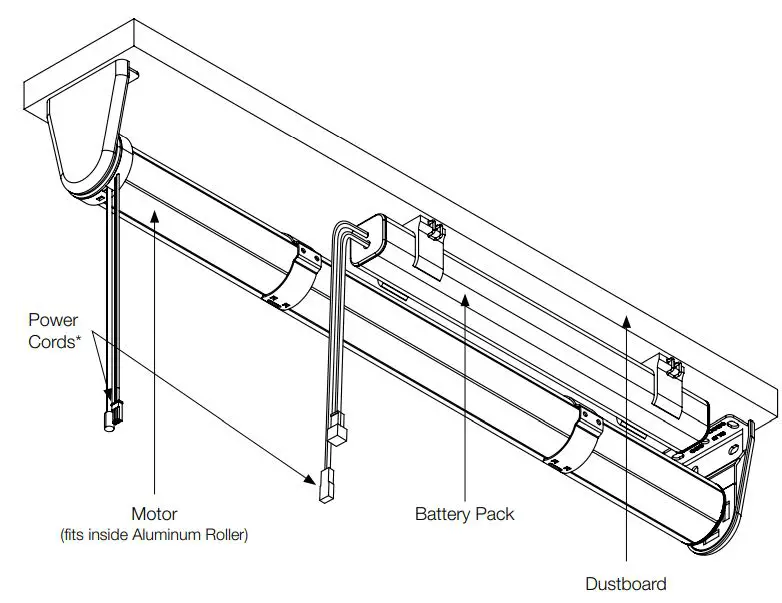 Power Cords*

Motor
(fits inside Aluminum Roller)

Battery Pack

Dustboard