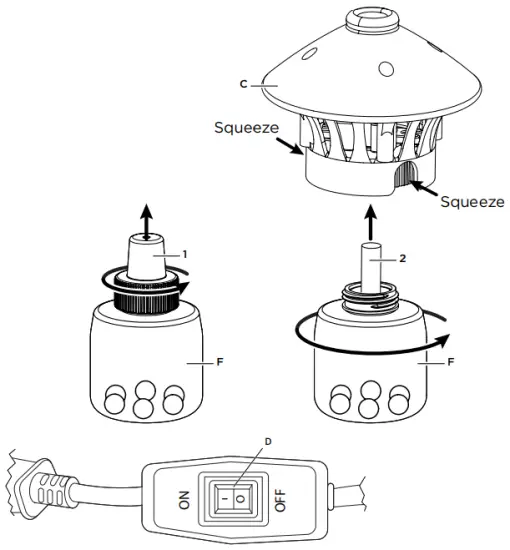 C

Squeeze

Squeeze

1

2

F

F

D

ON

I O

OFF