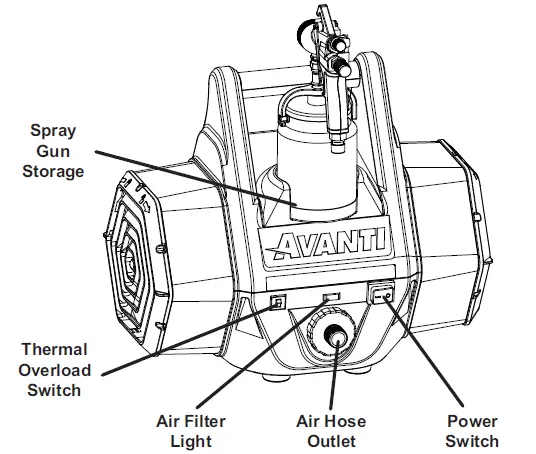 Spray Gun Storage

AVANTI

Thermal Overload Switch

Air Filter Light

Air Hose Outlet

Power Switch