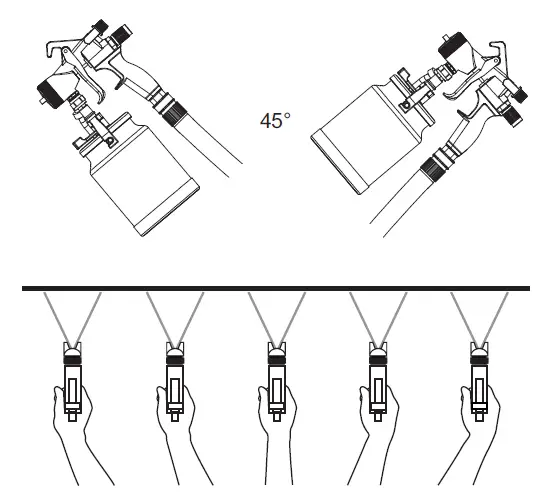 45°