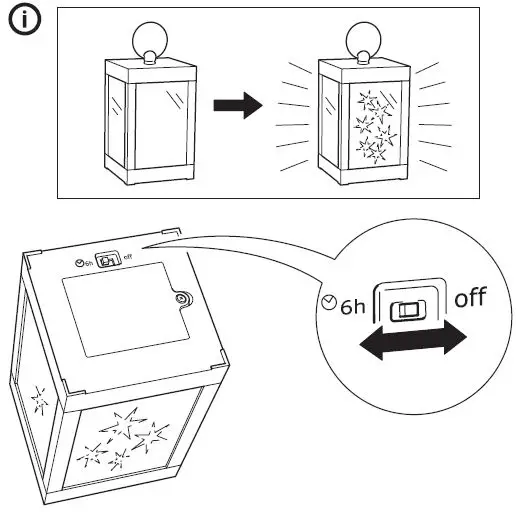 i

6h off

6h off