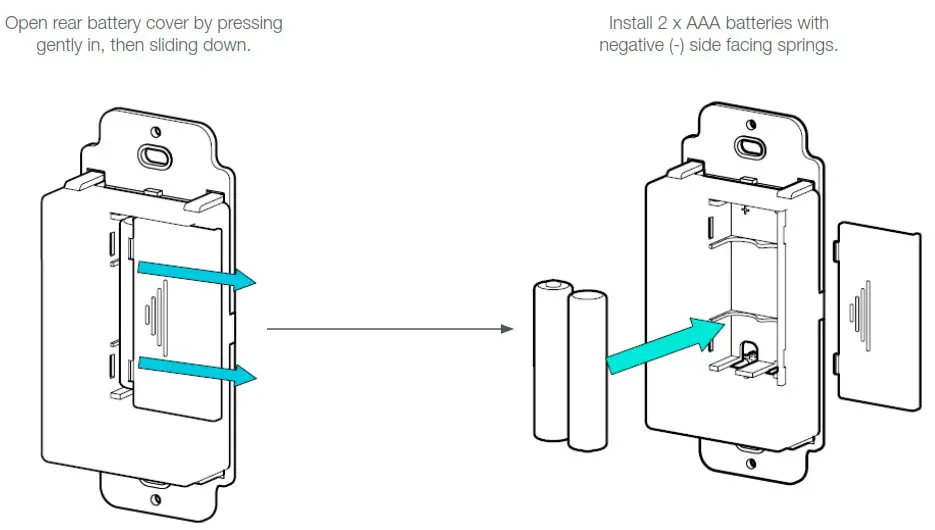 Open rear battery cover by pressing gently in, then sliding down.

Install 2 x AAA batteries with negative (-) side facing springs.

+