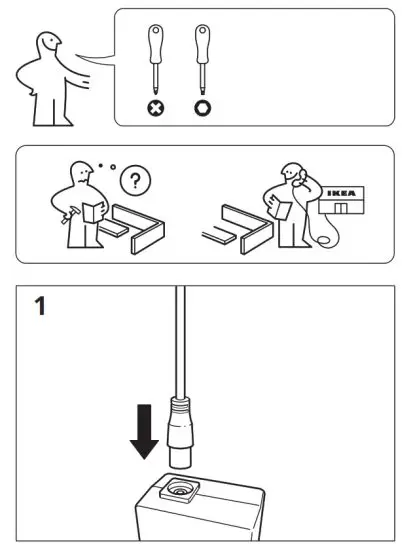 ?

IKEA

1