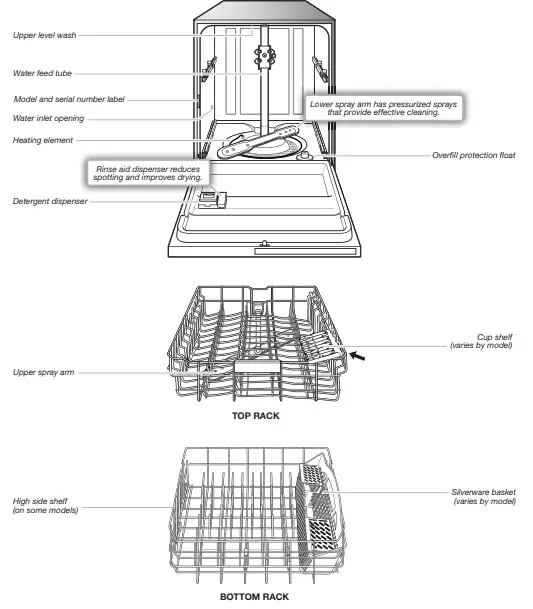 Upper level wash

Water feed tube

Model and serial number label

Water inlet opening

Heating element

Lower spray arm has pressurized sprays that provide effective cleaning.

Overfill protection float

Rinse aid dispenser reduces spotting and improves drying.

Detergent dispenser

Cup shelf (varies by model)

Upper spray arm

TOP RACK

High side shelf (on some models)

Silverware basket (varies by model)

BOTTOM RACK