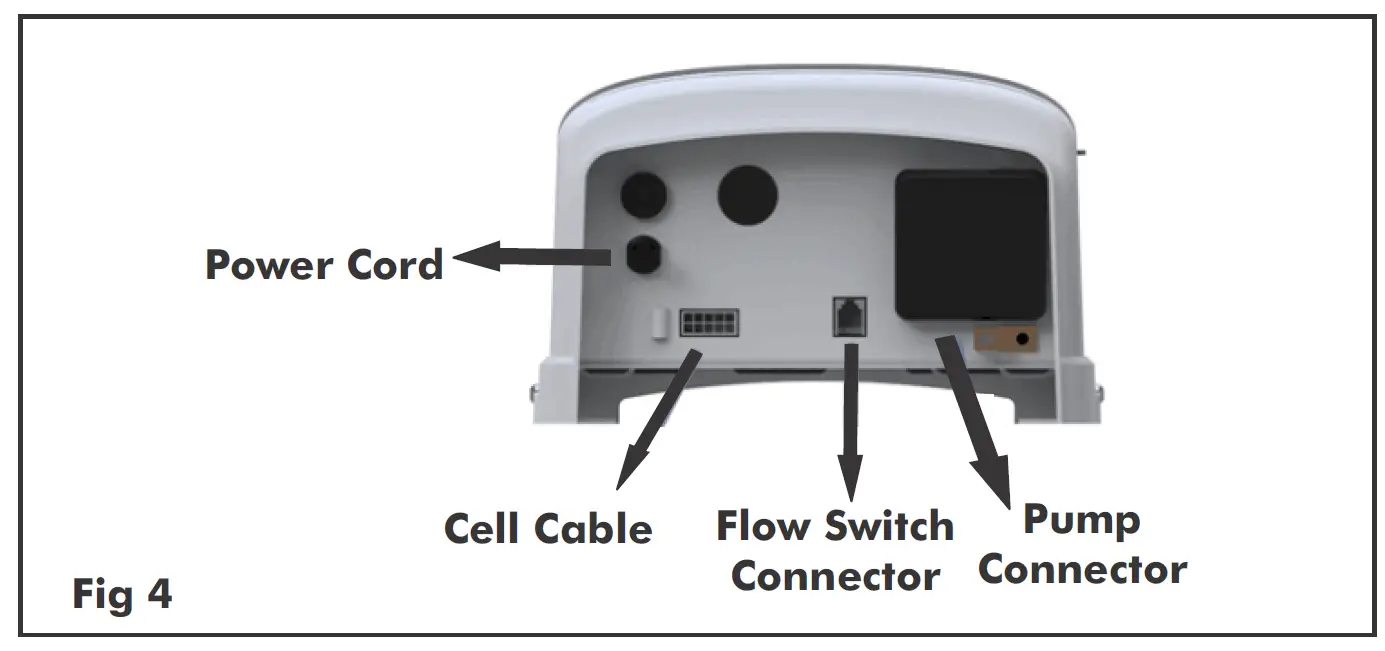 Power Cord

Cell Cable

Flow Switch Connector

Pump Connector

Fig 4