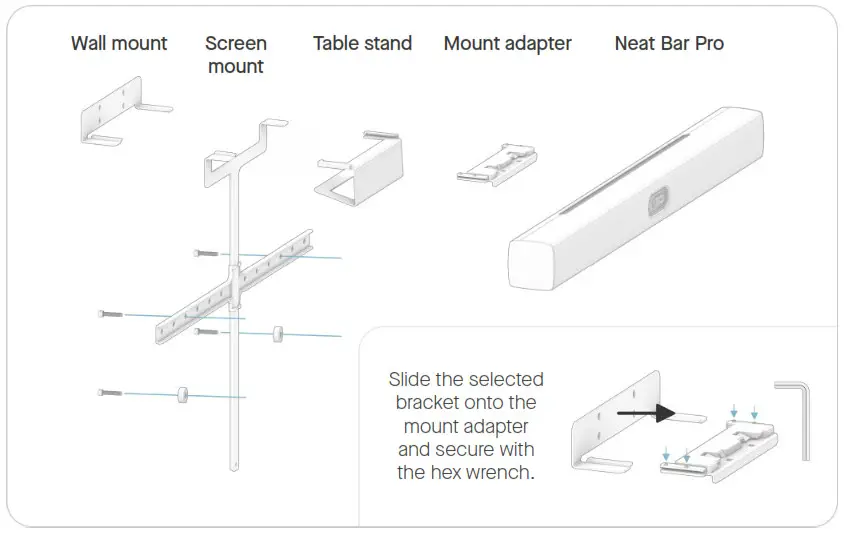 Wall mount

Screen mount

Table stand

Mount adapter

Neat Bar Pro

Slide the selected bracket onto the mount adapter and secure with the hex wrench.