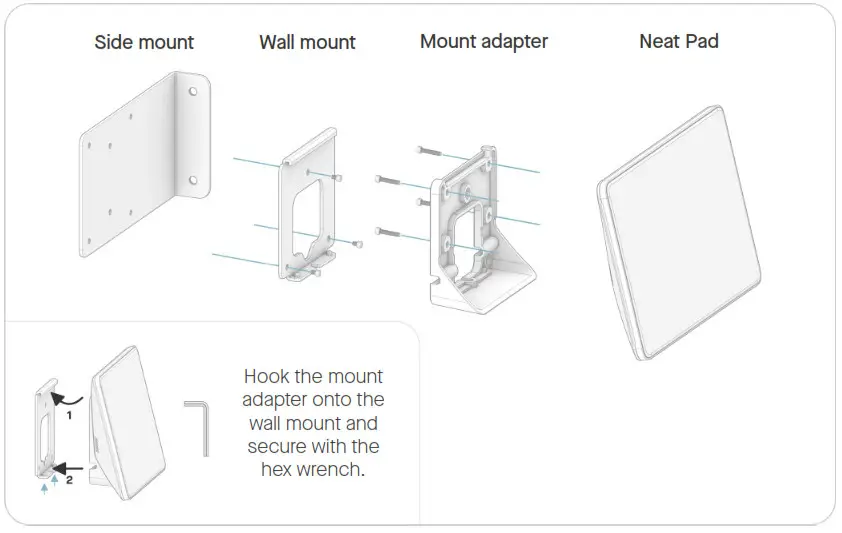 Side mount

Wall mount

Mount adapter

Neat Pad

1

2

Hook the mount adapter onto the wall mount and secure with the hex wrench.