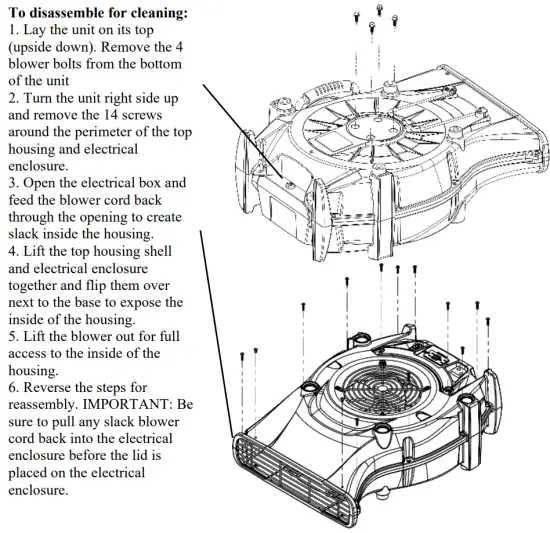 **To disassemble for cleaning:**
1. Lay the unit on its top (upside down). Remove the 4 blower bolts from the bottom of the unit
2. Turn the unit right side up and remove the 14 screws around the perimeter of the top housing and electrical enclosure.
3. Open the electrical box and feed the blower cord back through the opening to create slack inside the housing.
4. Lift the top housing shell and electrical enclosure together and flip them over next to the base to expose the inside of the housing.
5. Lift the blower out for full access to the inside of the housing.
6. Reverse the steps for reassembly. IMPORTANT: Be sure to pull any slack blower cord back into the electrical enclosure before the lid is placed on the electrical enclosure.