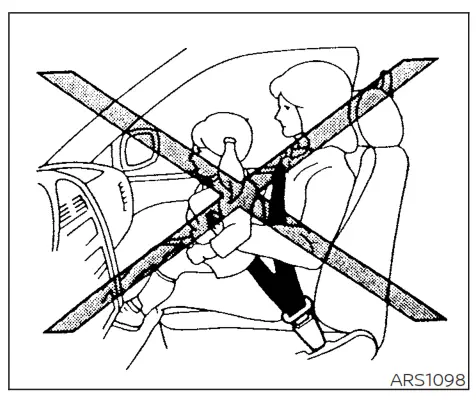 ARS1098