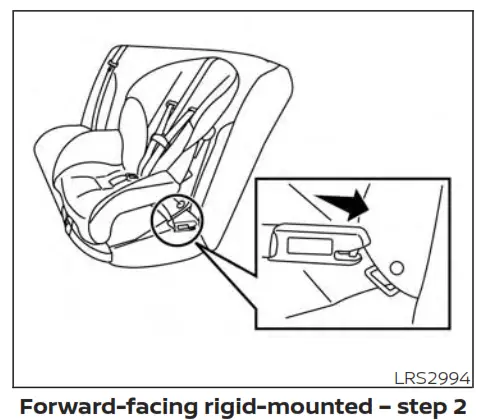 LRS2994

Forward-facing rigid-mounted – step 2