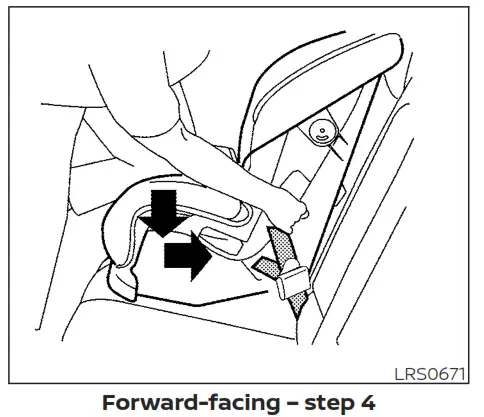 LRS0671

Forward-facing – step 4