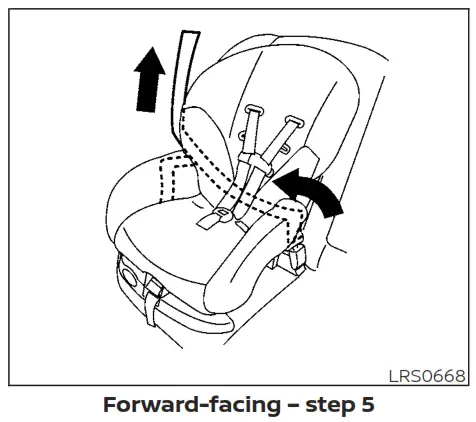 LRS0668

Forward-facing – step 5