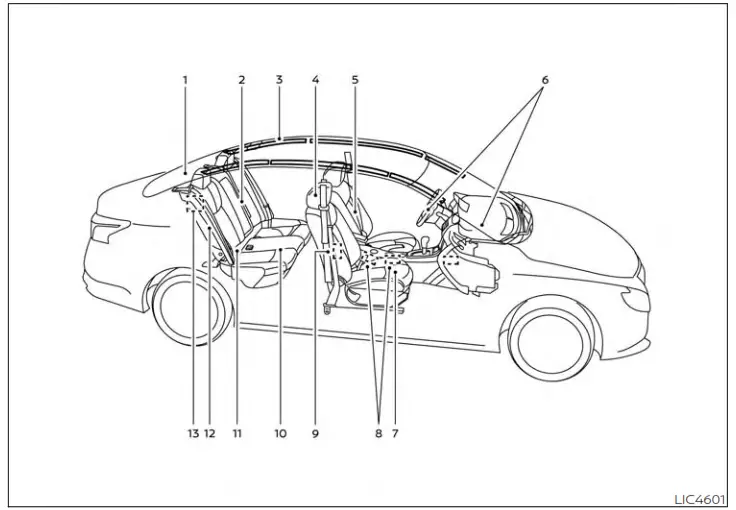 1
2
3
4
5
6
13
12
11
10
9
8
7
LIC4601