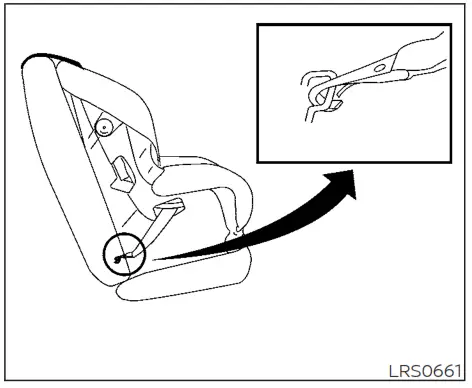 LRS0661