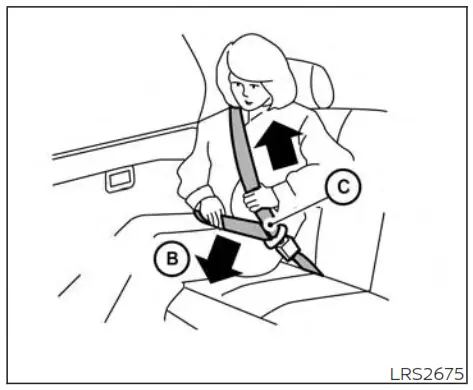 C
B
LRS2675